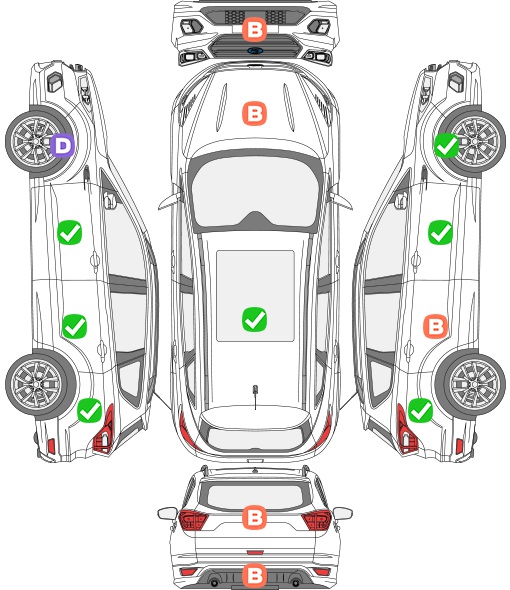 B
B
D
B
B
B