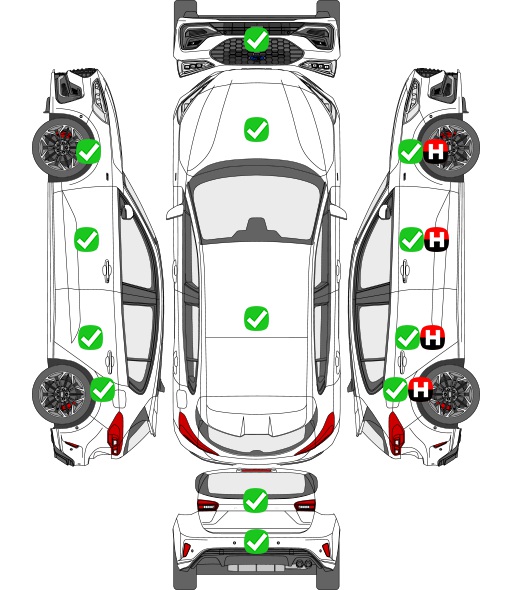 H

H

H

H