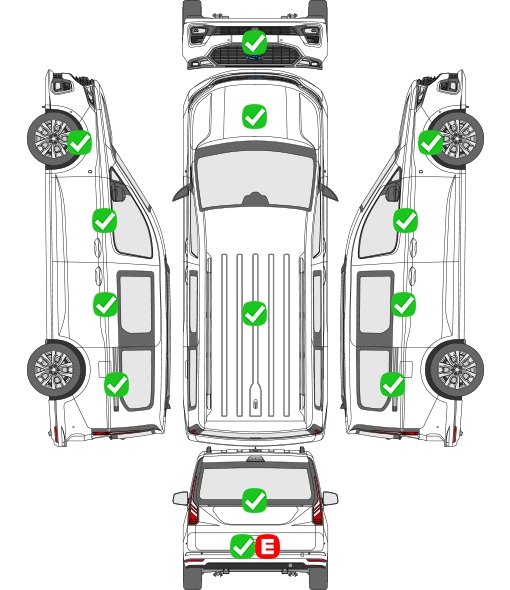 E