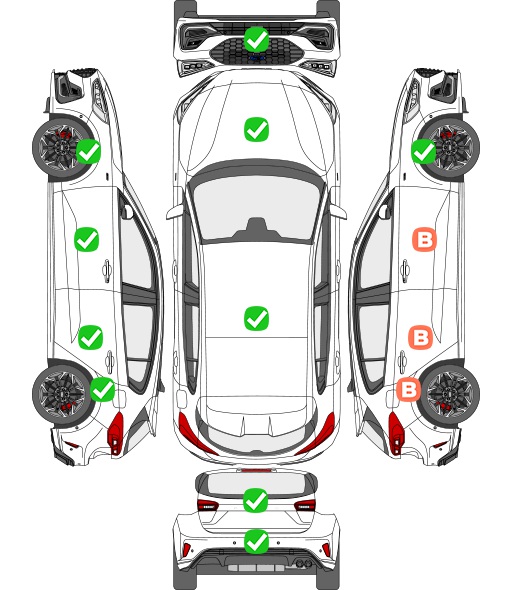 B

B

B