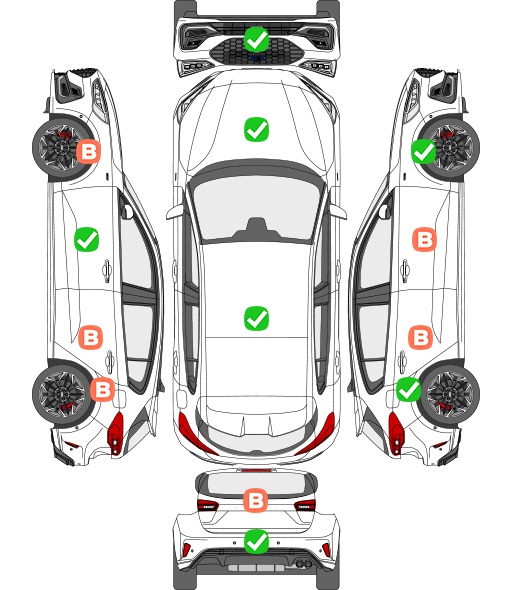 B
B
B
B
B
B