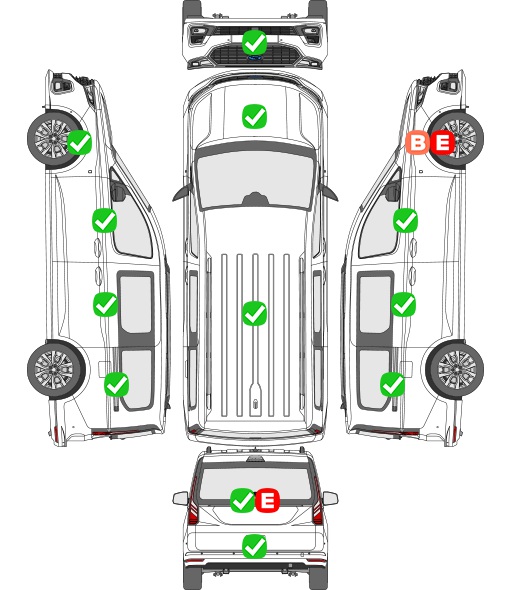 B E

E