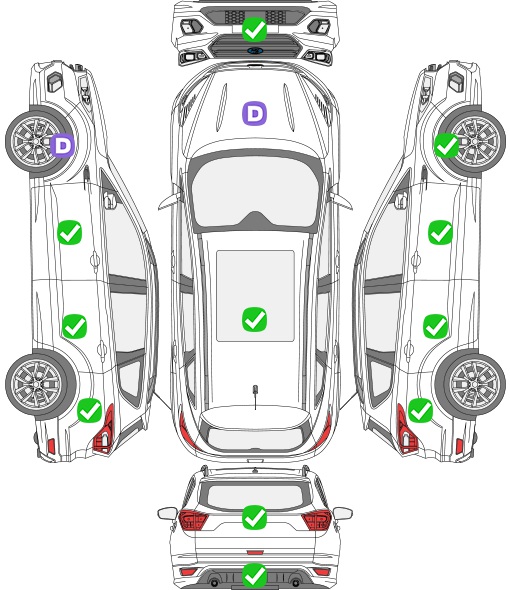 D

D