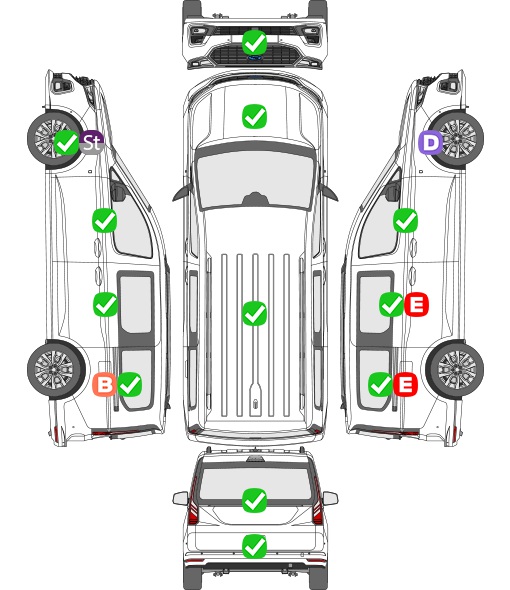 St

D

E

B

E