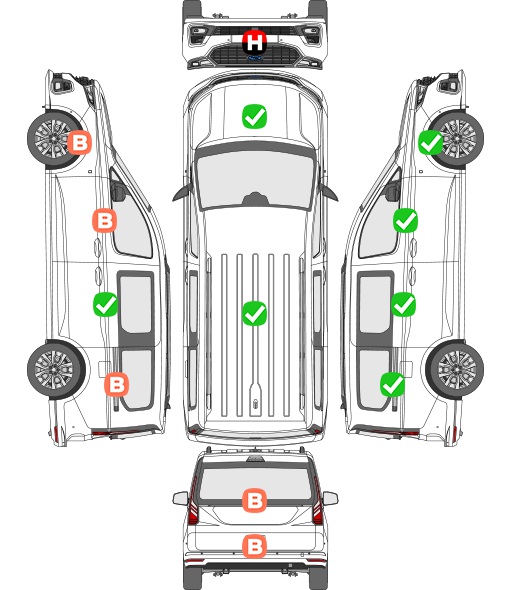 H
B
B
B
B
B