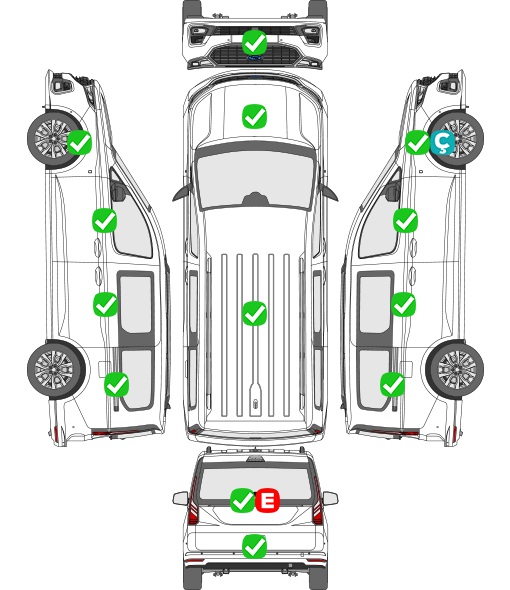 Ç

E