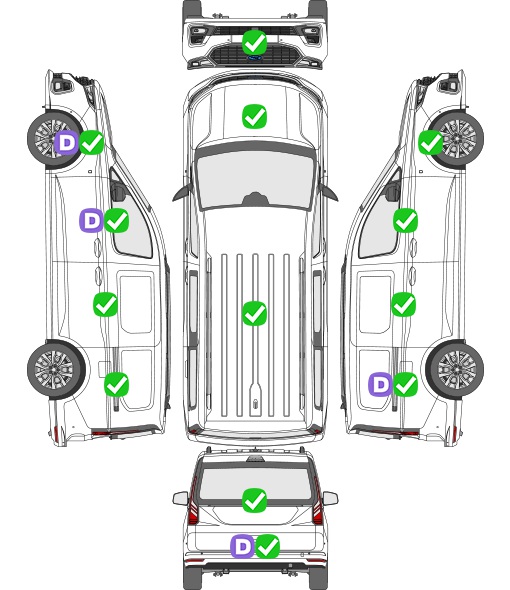 D
D
D
D