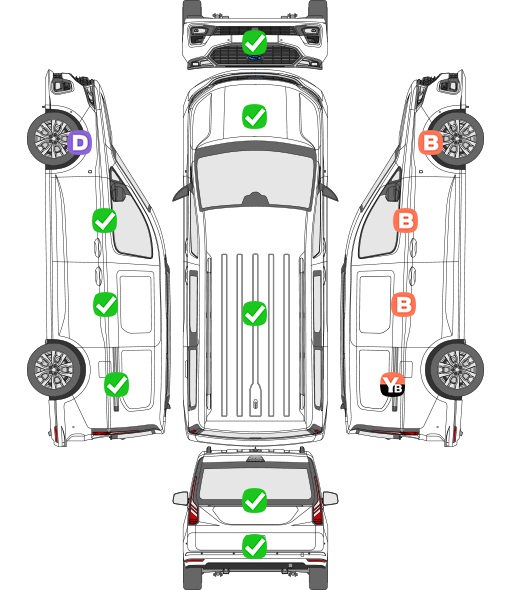 D

B

B

B

Y
B