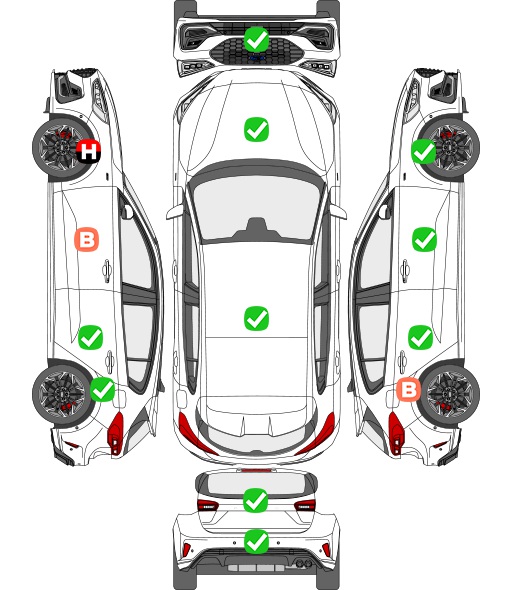 H

B

B