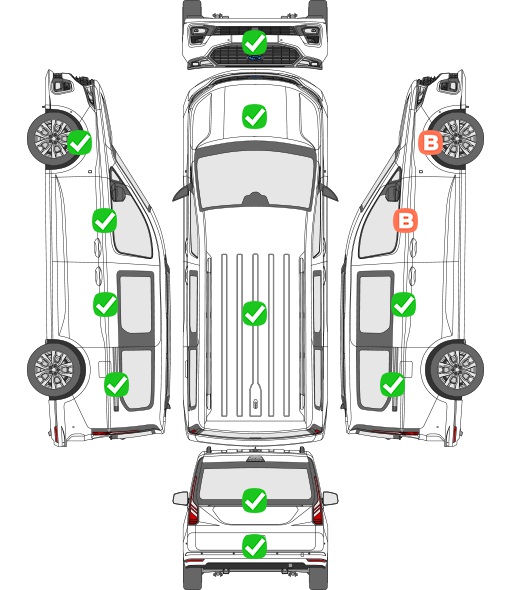 B

B