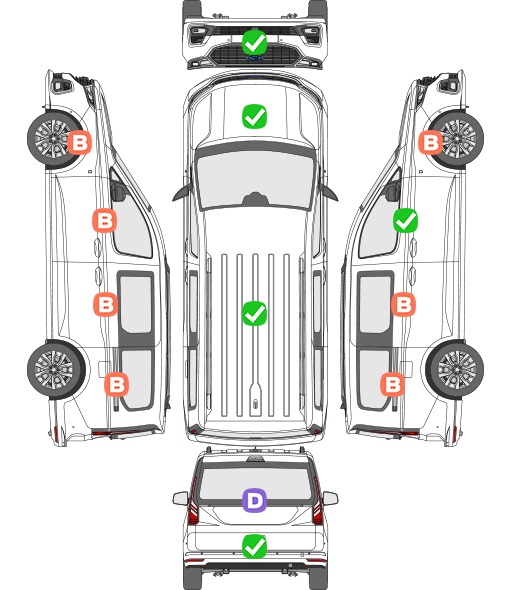 B
B
B
B
B
B
B
D