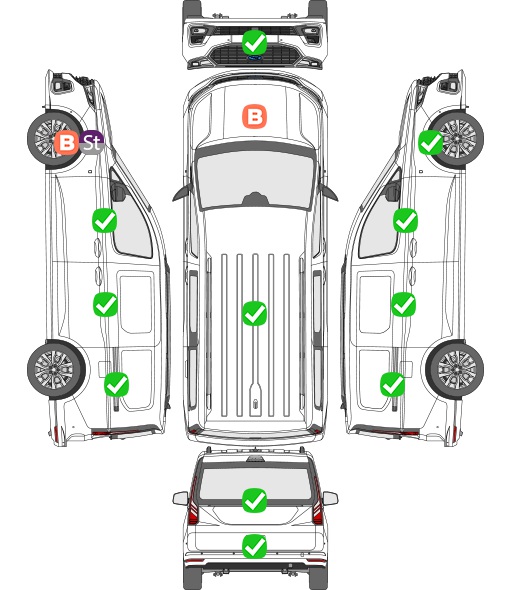 B

B St