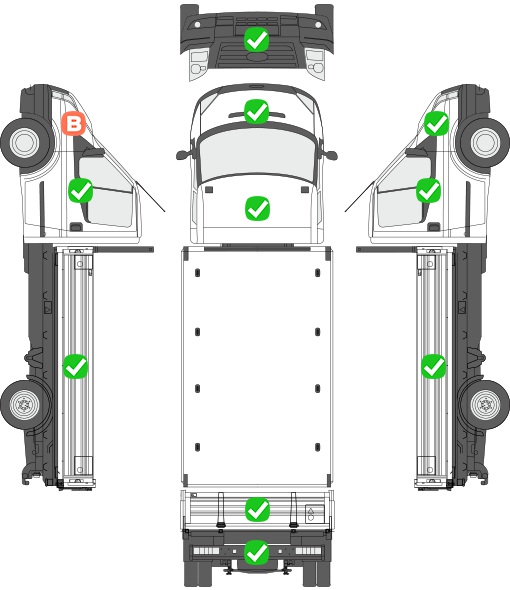 B