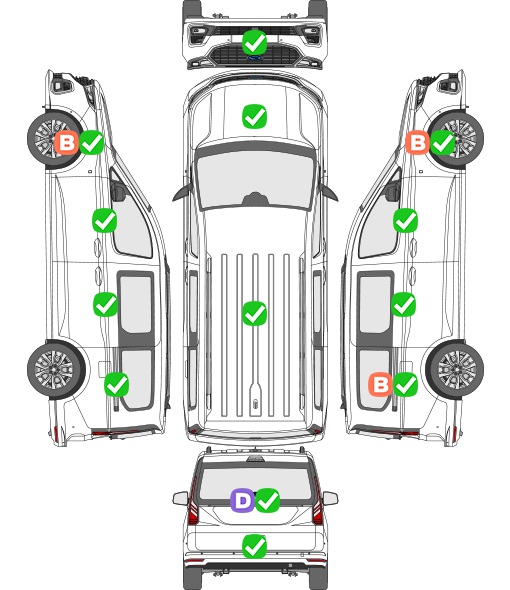 B
B
B
D