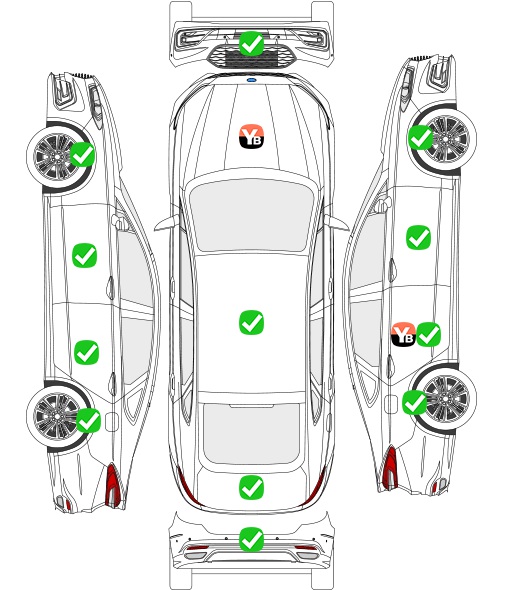 YB

YB