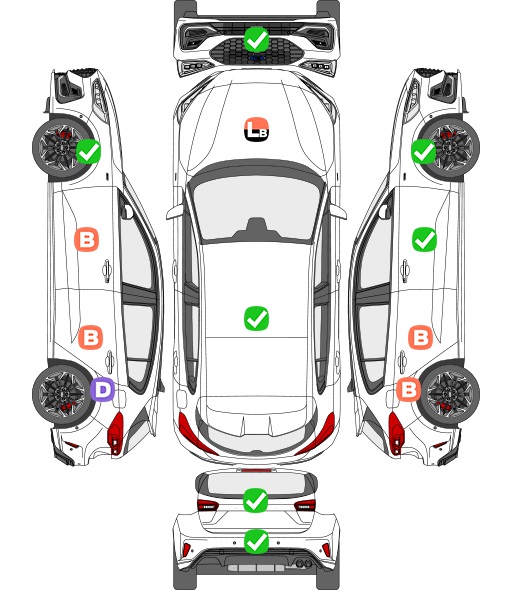 LB

B

B

D

B

B