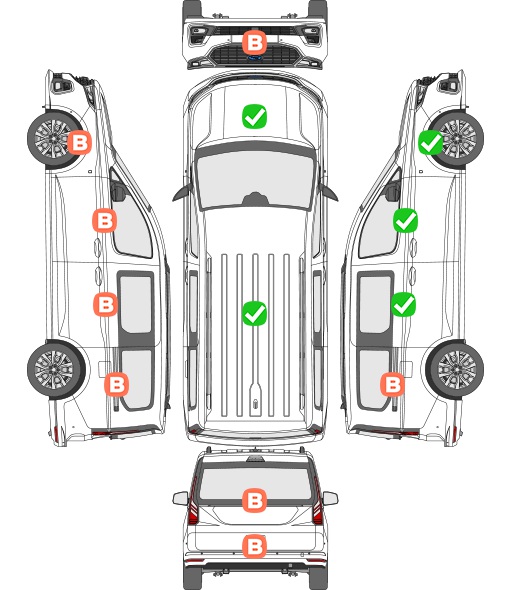 B
B
B
B
B
B
B
B