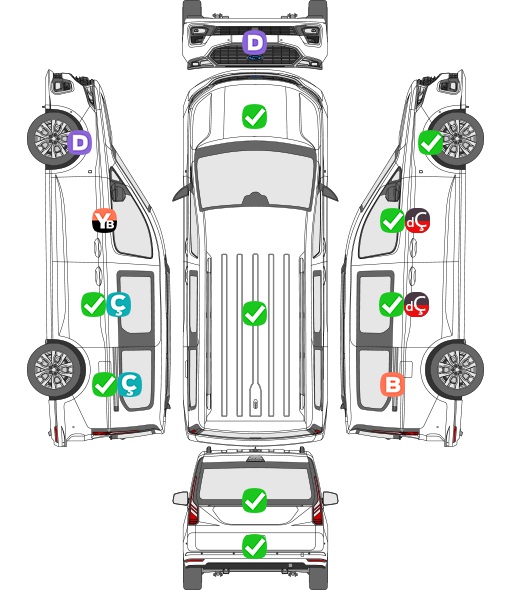 D

D

YB

Ç

Ç

dÇ

dÇ

B