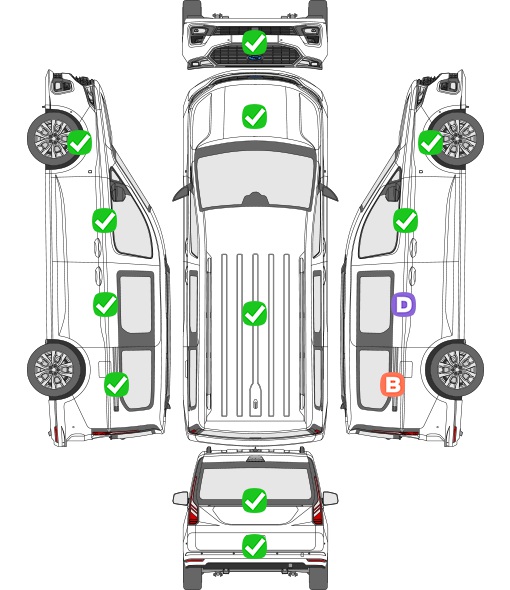 D

B