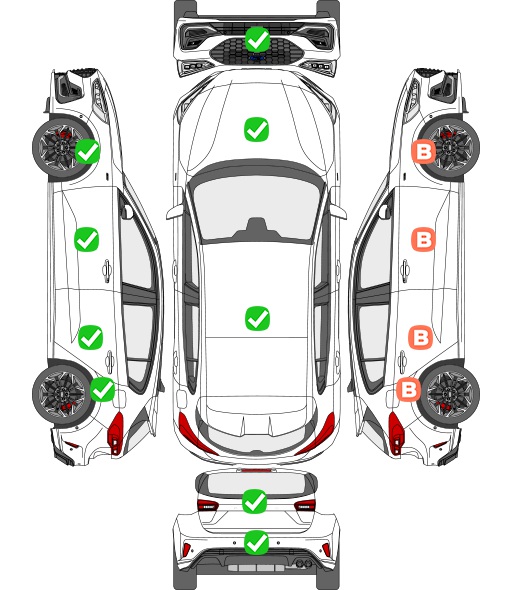 B
B
B
B