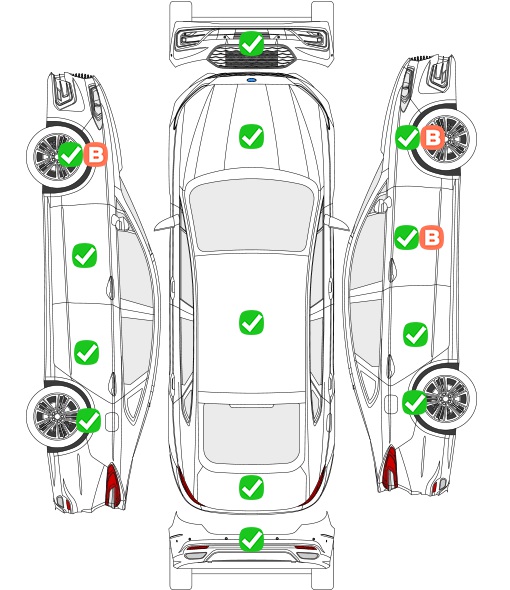 B
B
B