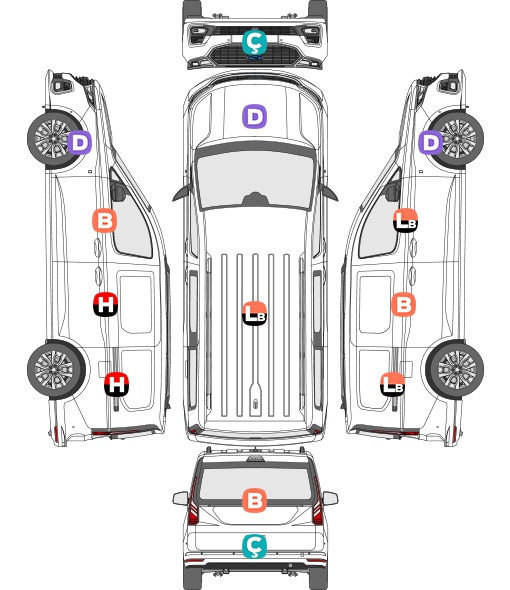 Ç
D
D
D
B
LB
H
LB
B
H
LB
B
Ç