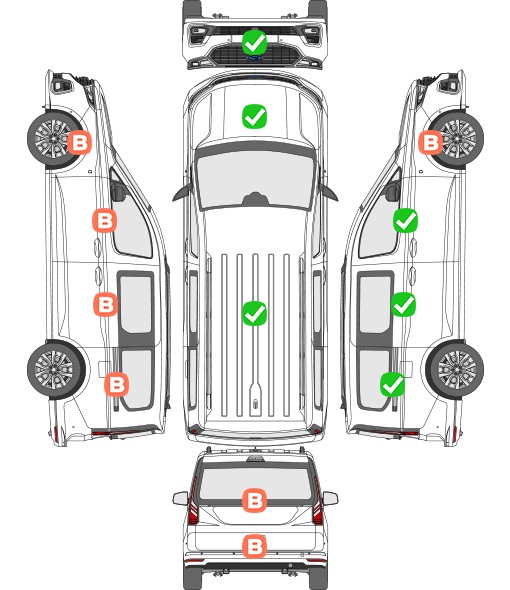 B
B
B
B
B
B
B