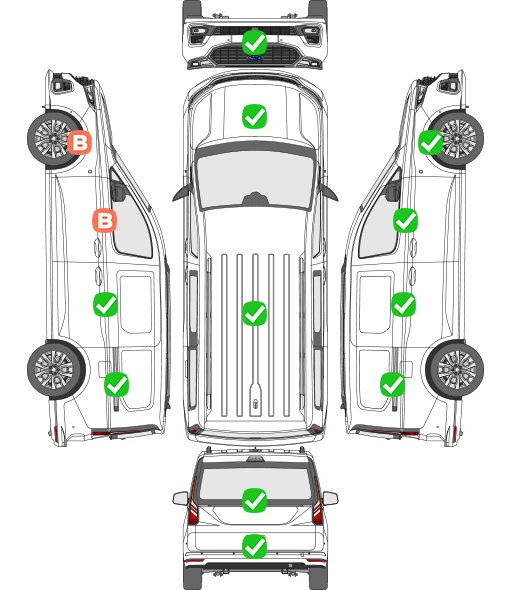 B

B