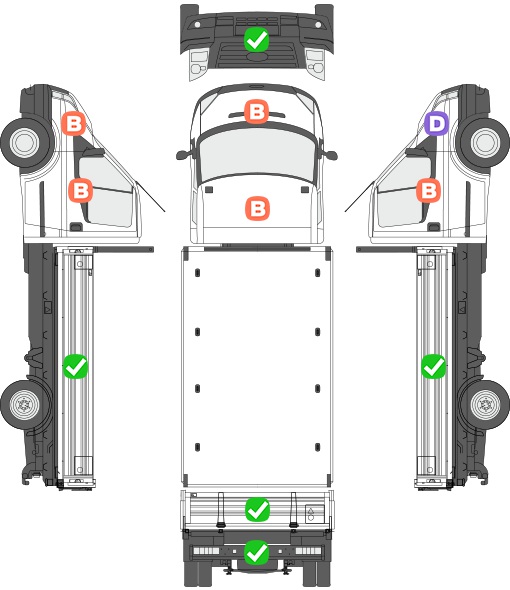 B
B
B
B
D
B