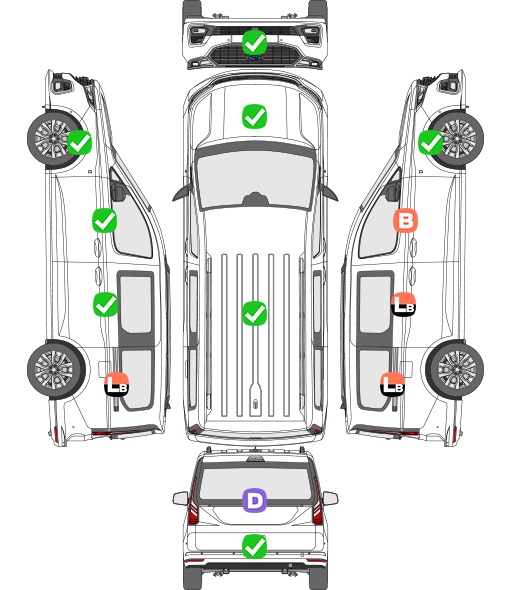 B
LB
LB
LB
D