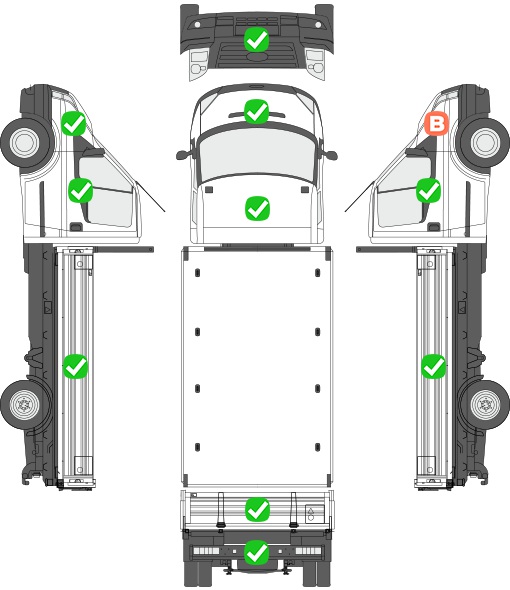 B