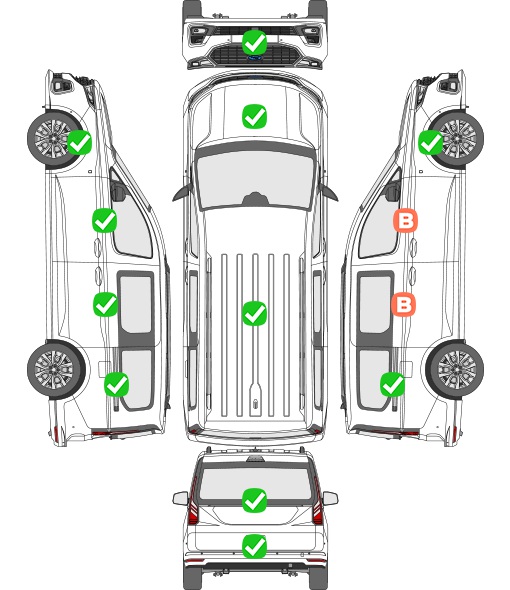 B

B