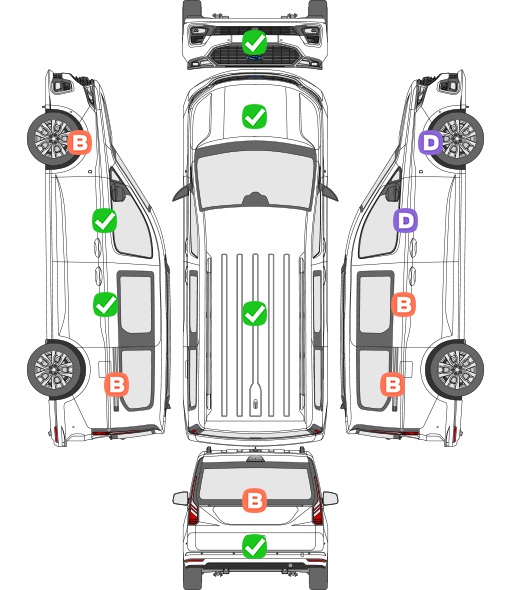 B
D
D
B
B
B
B