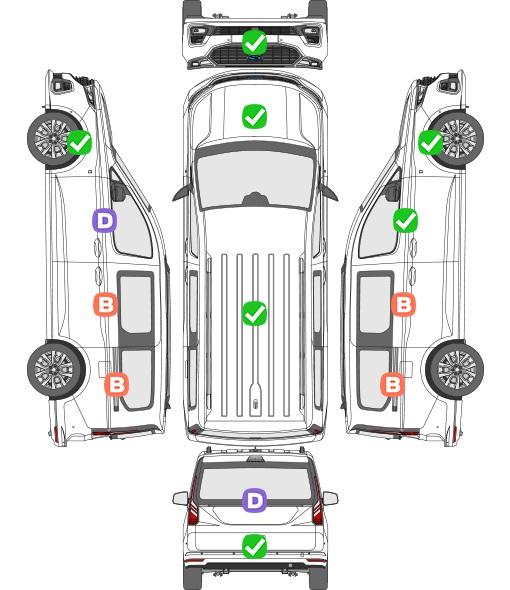 D
B
B
B
B
D