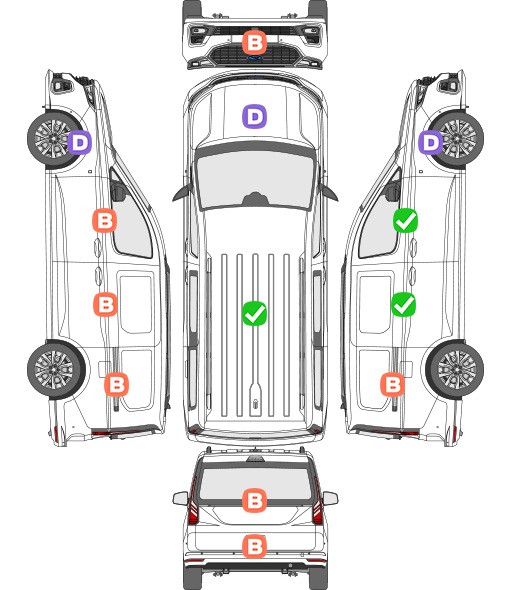 B
D
D
D
B
B
B
B
B
B