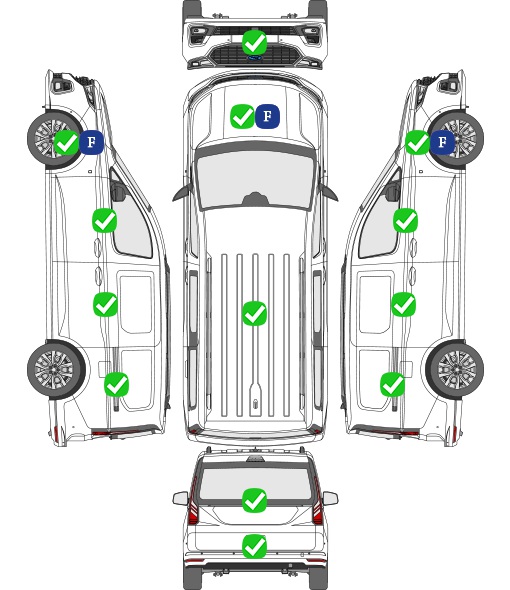 F

F

F