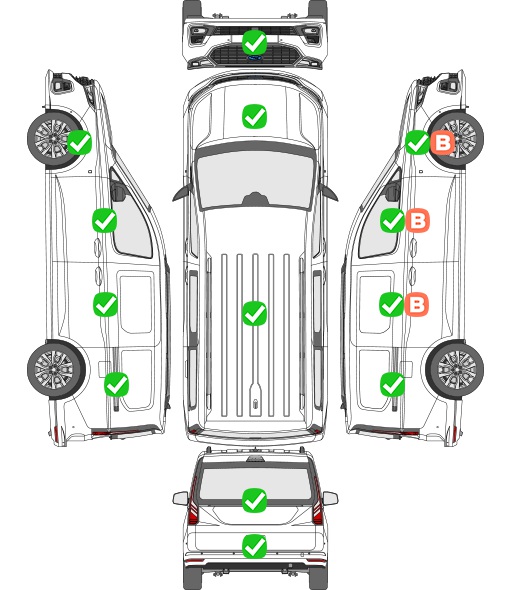 B

B

B