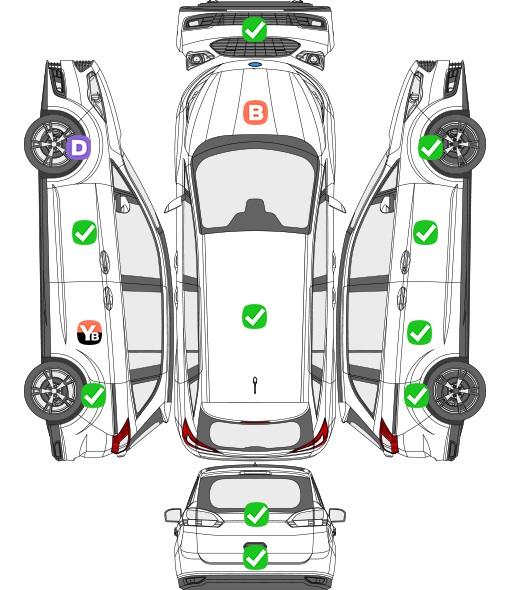 B
D
YB