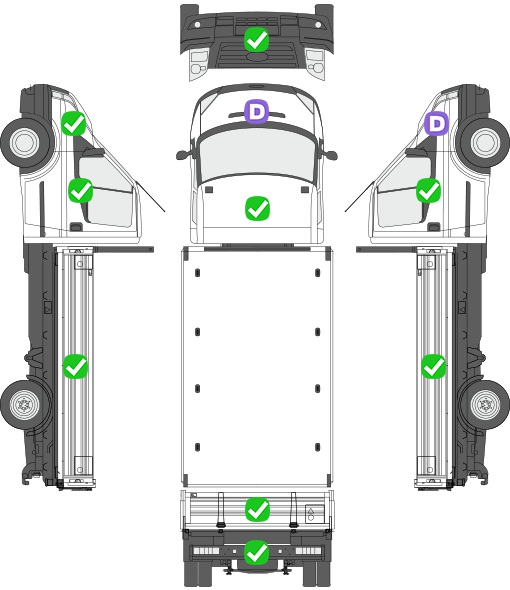 D

D