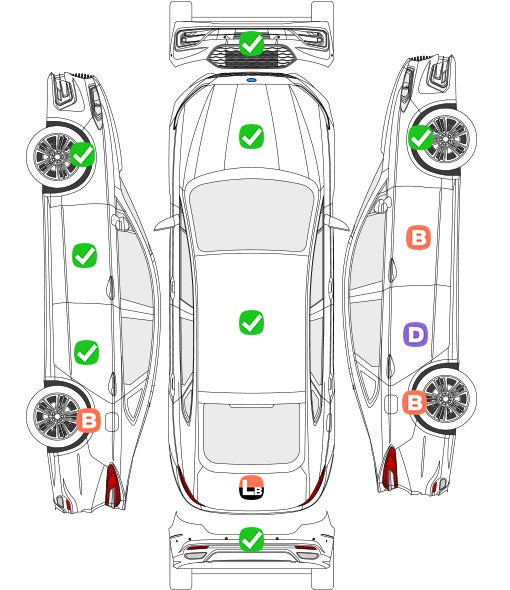 B
B
D
B
LB