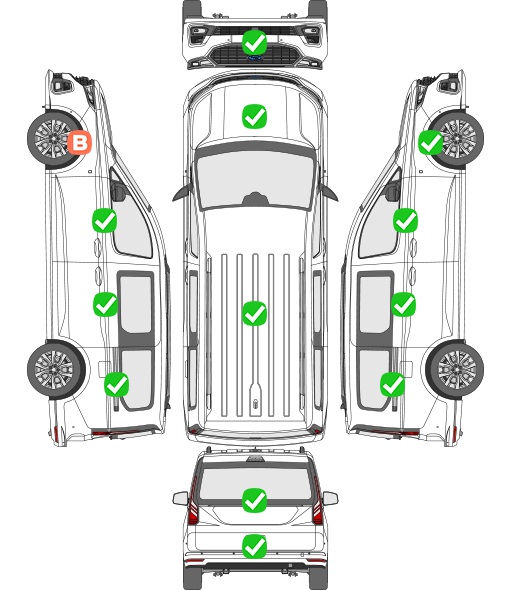 B