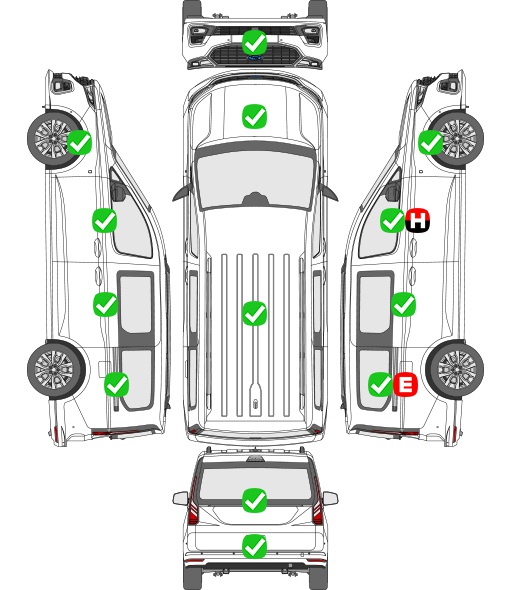 H

E