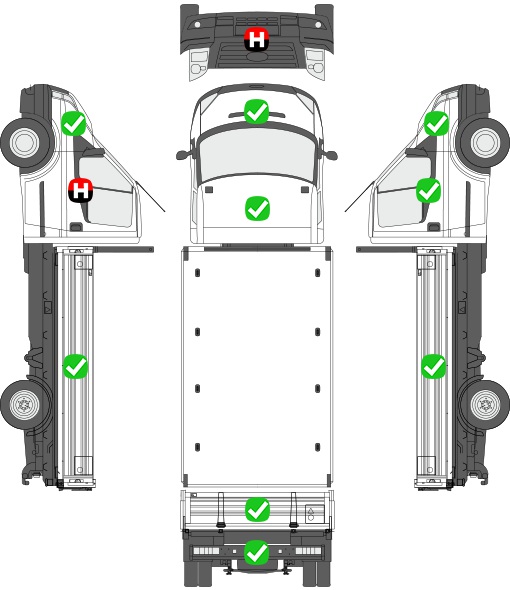 H

H