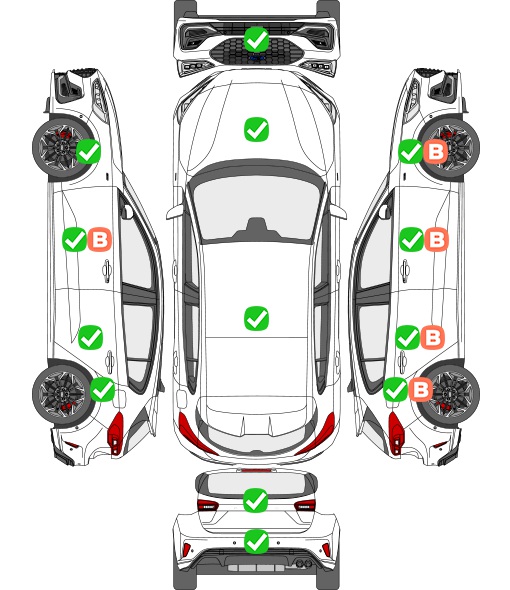 B

B

B

B

B