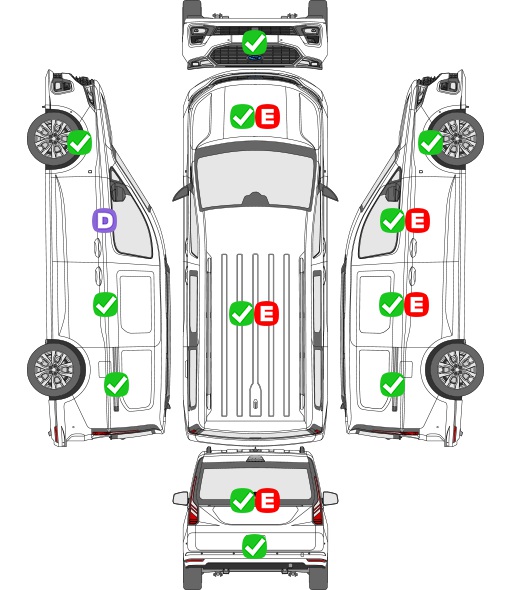 E
D
E
E
E
E