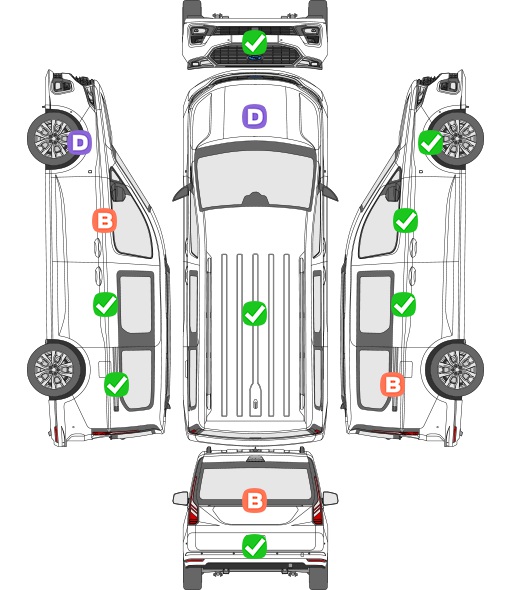 D

D

B

B

B