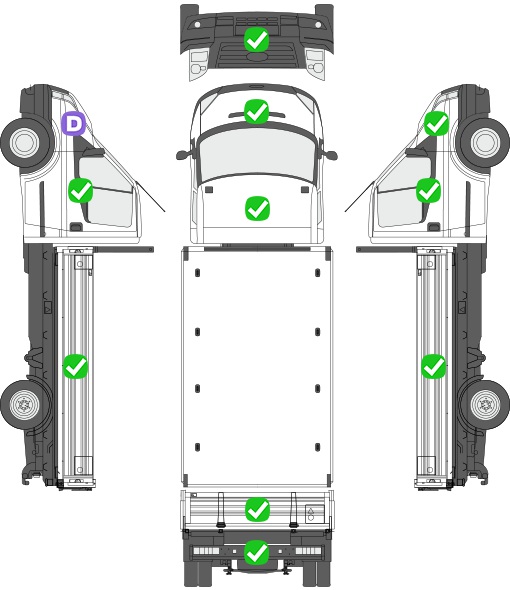 D