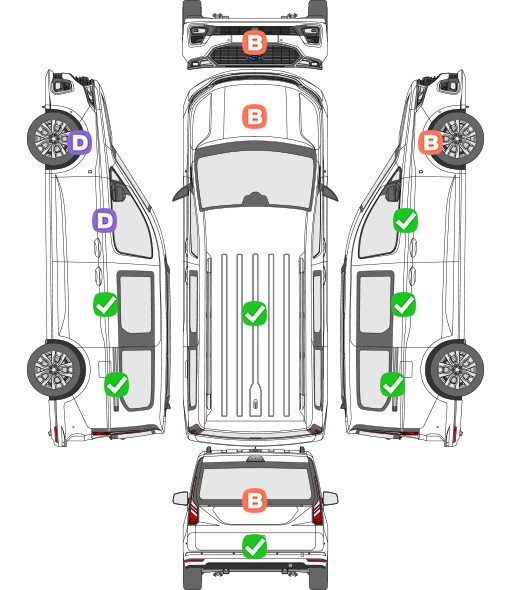 B

B

D

B

D

B