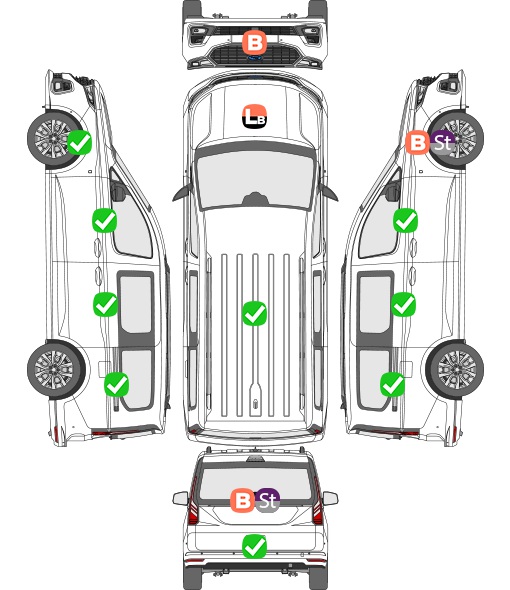 B

LB

B St

B St