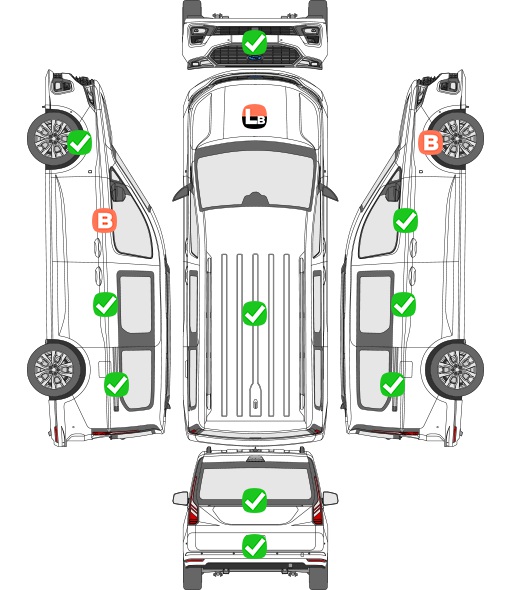 LB

B

B